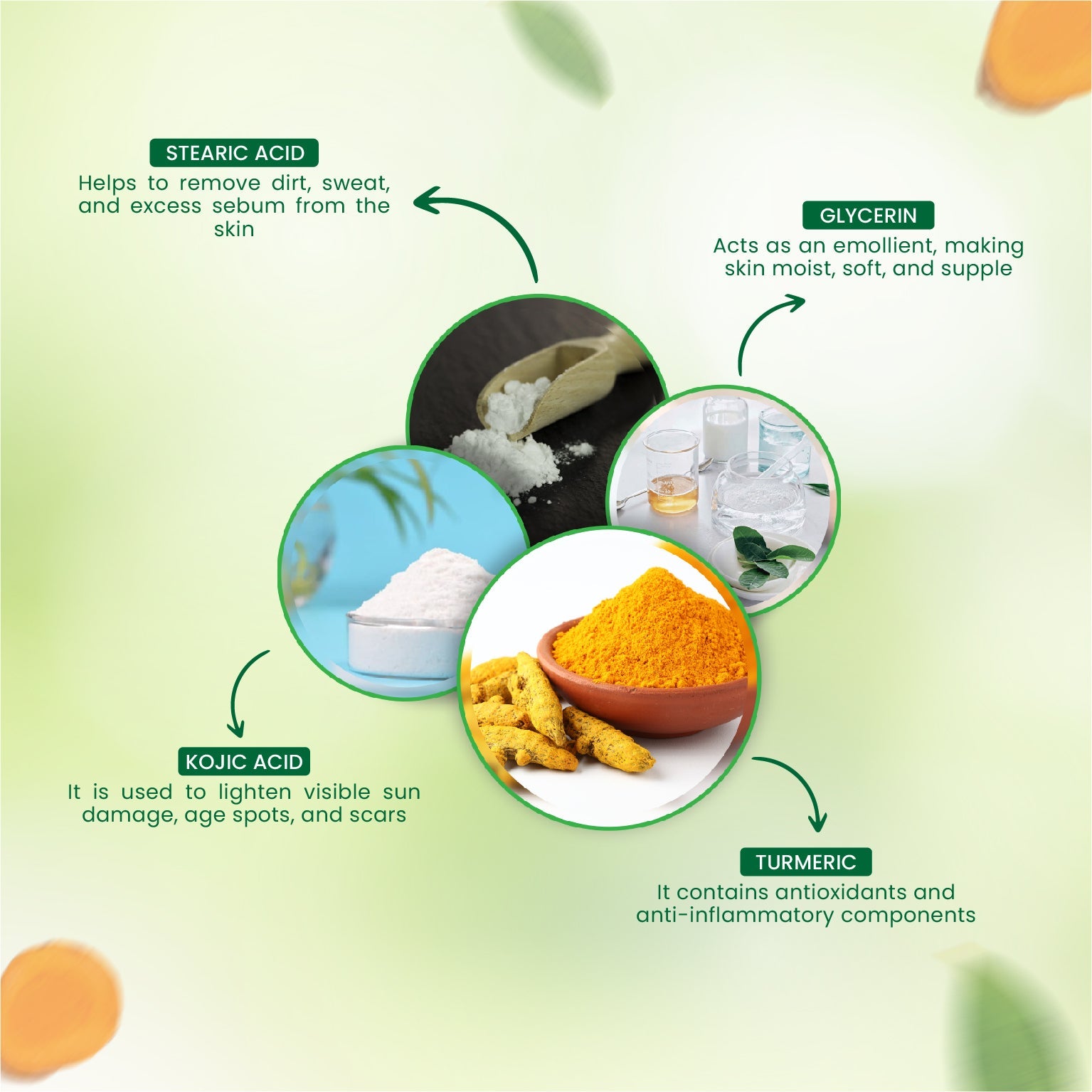 STEARIC ACID
Helps to remove dirt, sweat, and excess sebum from the skin

GLYCERIN
Acts as an emollient, making skin moist, soft, and supple

KOJIC ACID
It is used to lighten visible sun damage, age spots, and scars

TURMERIC
It contains antioxidants and anti-inflammatory components